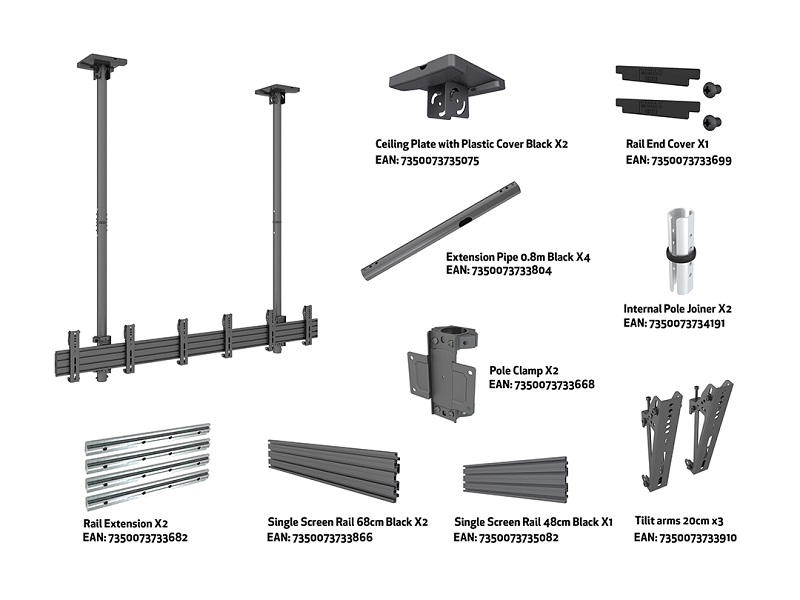 Ceiling Plate with Plastic Cover Black X2
EAN: 7350073735075

Rail End Cover X1
EAN: 7350073733699

Extension Pipe 0.8m Black X4
EAN: 7350073733804

Internal Pole Joiner X2
EAN: 7350073734191

Pole Clamp X2
EAN: 7350073733668

Rail Extension X2
EAN: 7350073733682

Single Screen Rail 68cm Black X2
EAN: 7350073733866

Single Screen Rail 48cm Black X1
EAN: 7350073735082

Tilit arms 20cm x3
EAN: 7350073733910