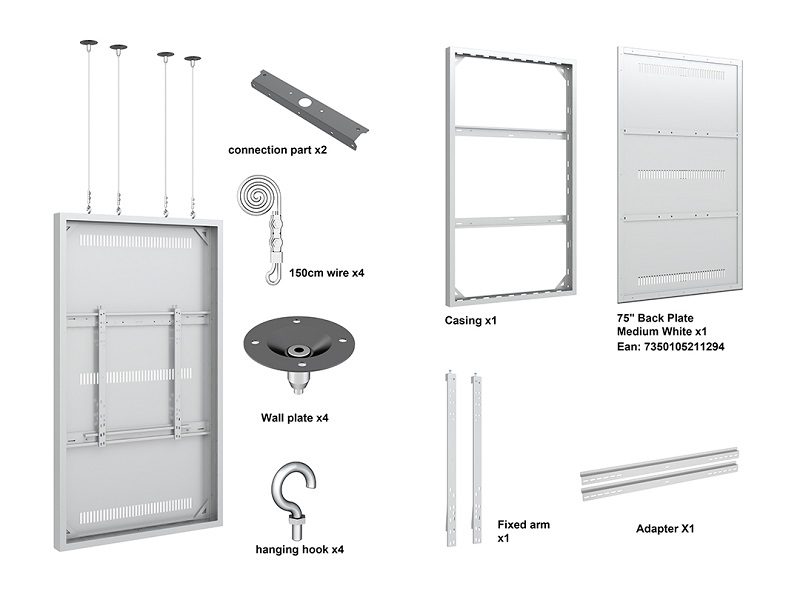 connection part x2

150cm wire x4

Wall plate x4

hanging hook x4

Casing x1

75" Back Plate
Medium White x1
Ean: 7350105211294

Fixed arm
x1

Adapter X1