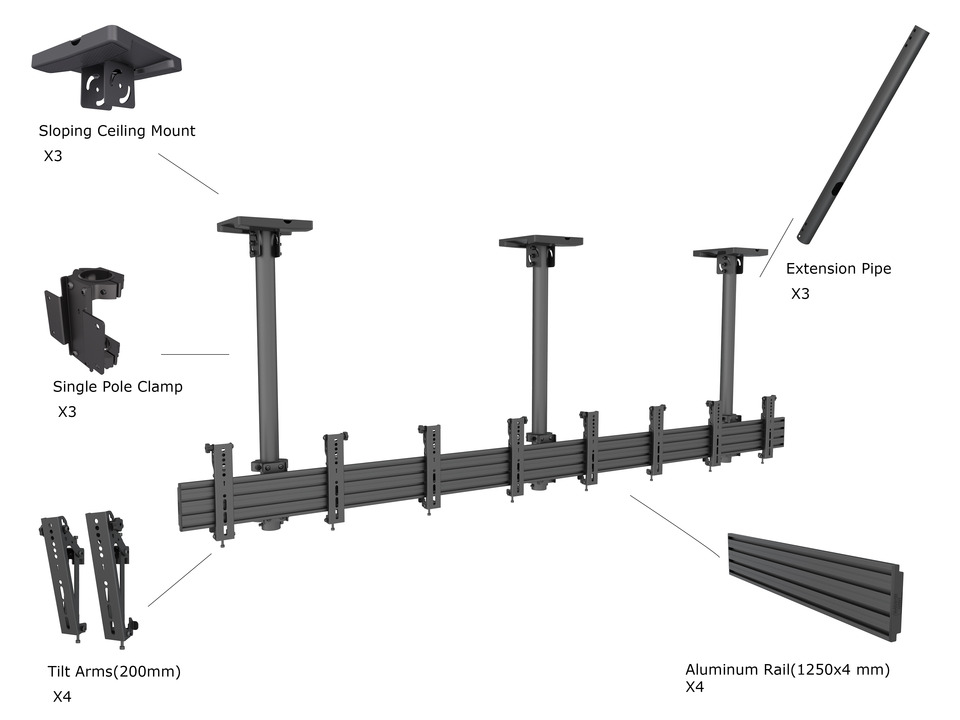 Sloping Ceiling Mount
X3

Extension Pipe
X3

Single Pole Clamp
X3

Tilt Arms(200mm)
X4

Aluminum Rail(1250x4 mm)
X4