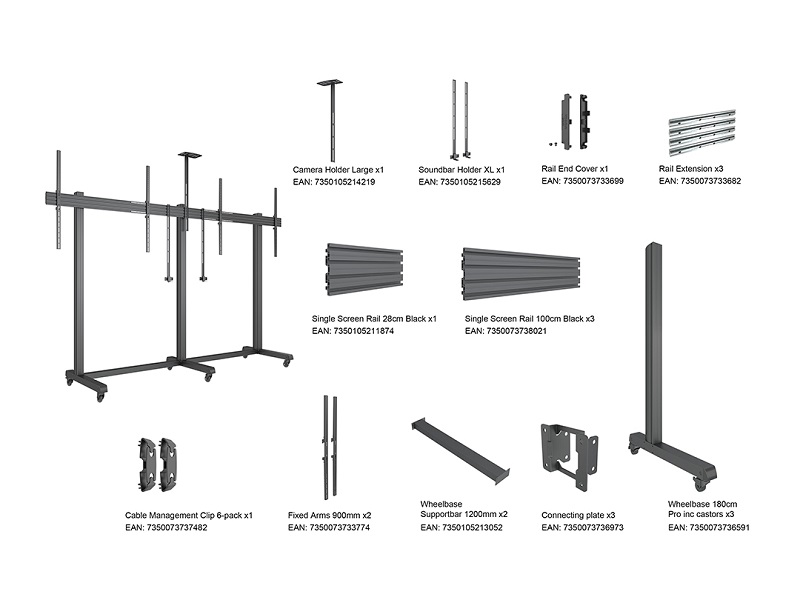 Camera Holder Large x1
EAN: 7350105214219

Soundbar Holder XL x1
EAN: 7350105215629

Rail End Cover x1
EAN: 7350073733699

Rail Extension x3
EAN: 7350073733682

Single Screen Rail 28cm Black x1
EAN: 7350105211874

Single Screen Rail 100cm Black x3
EAN: 7350073738021

Cable Management Clip 6-pack x1
EAN: 7350073737482

Fixed Arms 900mm x2
EAN: 7350073733774

Wheelbase Supportbar 1200mm x2
EAN: 7350105213052

Connecting plate x3
EAN: 7350073736973

Wheelbase 180cm Pro inc castors x3
EAN: 7350073736591