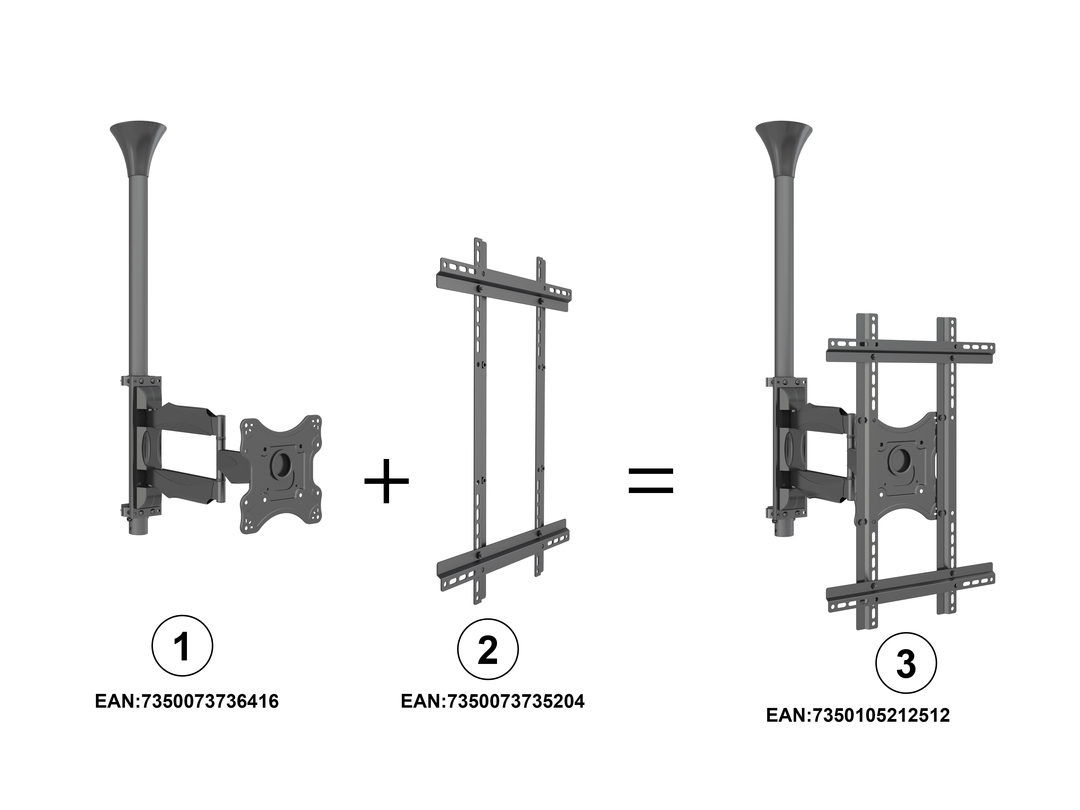 +

=

1

EAN:7350073736416

2

EAN:7350073735204

3

EAN:7350105212512