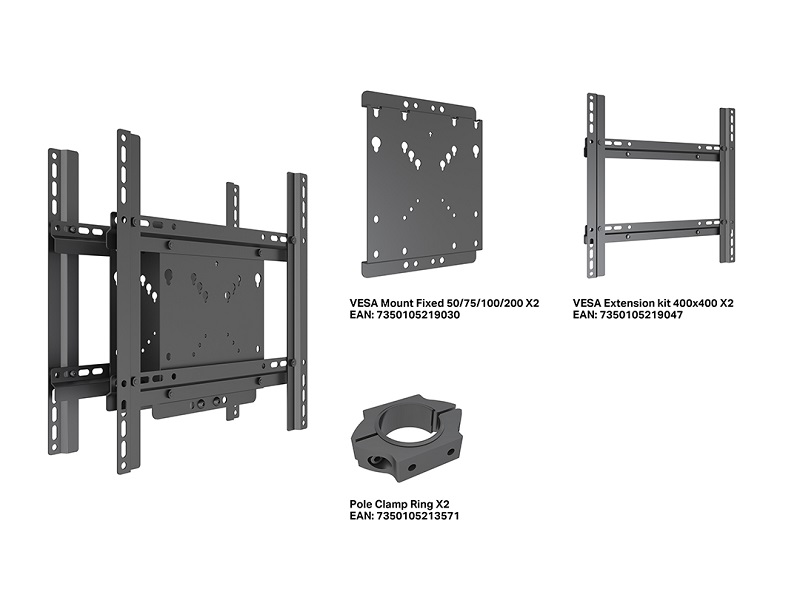 VESA Mount Fixed 50/75/100/200 X2
EAN: 7350105219030

VESA Extension kit 400x400 X2
EAN: 7350105219047

Pole Clamp Ring X2
EAN: 7350105213571