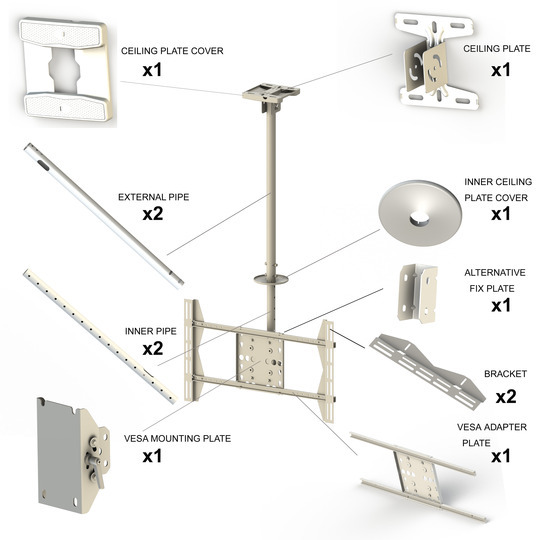 CEILING PLATE COVER
x1

CEILING PLATE
x1

EXTERNAL PIPE
x2

INNER CEILING PLATE COVER
x1

ALTERNATIVE FIX PLATE
x1

INNER PIPE
x2

BRACKET
x2

VESA MOUNTING PLATE
x1

VESA ADAPTER PLATE
x1