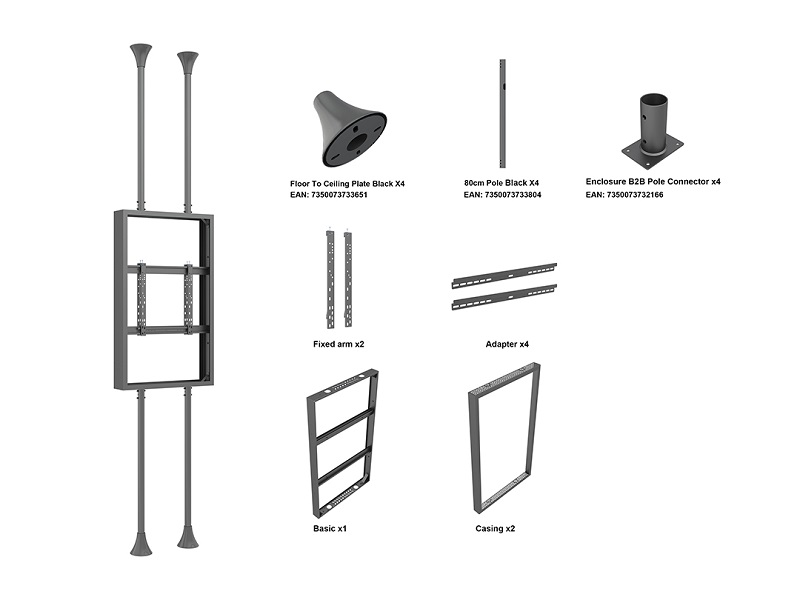 Floor To Ceiling Plate Black X4
EAN: 7350073733651

80cm Pole Black X4
EAN: 7350073733804

Enclosure B2B Pole Connector x4
EAN: 7350073732166

Fixed arm x2

Adapter x4

Basic x1

Casing x2