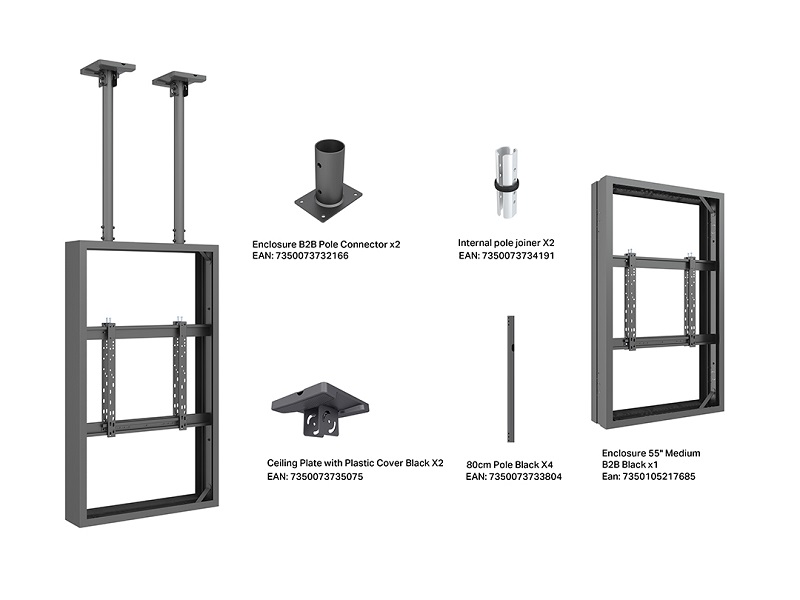 Enclosure B2B Pole Connector x2
EAN: 7350073732166

Internal pole joiner X2
EAN: 7350073734191

Ceiling Plate with Plastic Cover Black X2
EAN: 7350073735075

80cm Pole Black X4
EAN: 7350073733804

Enclosure 55" Medium
B2B Black x1
Ean: 7350105217685