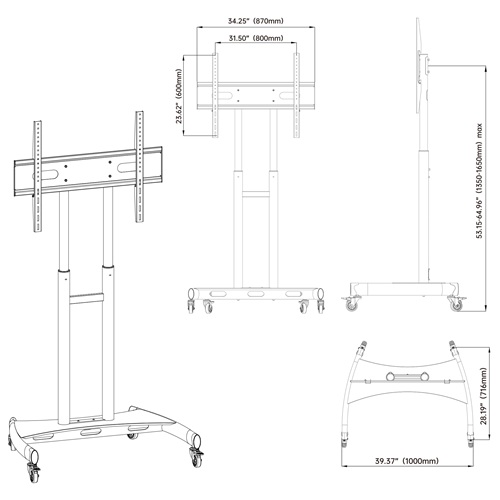 34.25" (870mm)
31.50" (800mm)
23.62" (600mm)
53.15-64.96" (1350-1650mm) max
28.19" (716mm)
39.37" (1000mm)