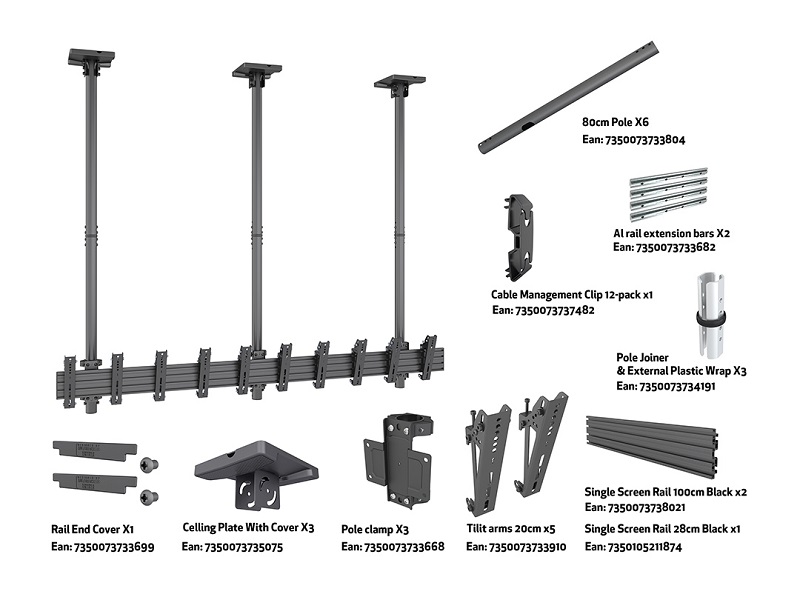 80cm Pole X6
Ean: 7350073733804

Al rail extension bars X2
Ean: 7350073733682

Cable Management Clip 12-pack x1
Ean: 7350073737482

Pole Joiner
& External Plastic Wrap X3
Ean: 7350073734191

Rail End Cover X1
Ean: 7350073733699

Celling Plate With Cover X3
Ean: 7350073735075

Pole clamp X3
Ean: 7350073733668

Tilit arms 20cm x5
Ean: 7350073733910

Single Screen Rail 100cm Black x2
Ean: 7350073738021

Single Screen Rail 28cm Black x1
Ean: 7350105211874