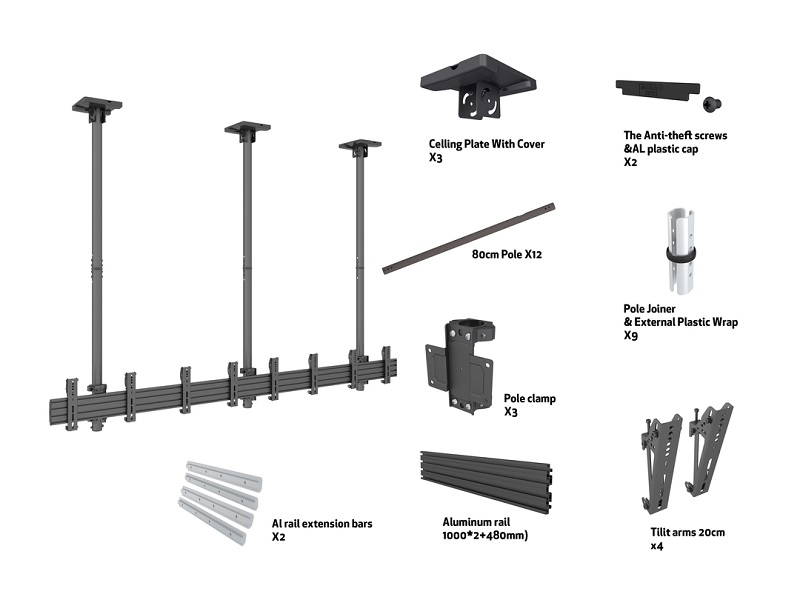 Celling Plate With Cover
X3

The Anti-theft screws
&AL plastic cap
X2

80cm Pole X12

Pole Joiner
& External Plastic Wrap
X9

Pole clamp
X3

Al rail extension bars
X2

Aluminum rail
1000*2+480mm)

Tilit arms 20cm
x4