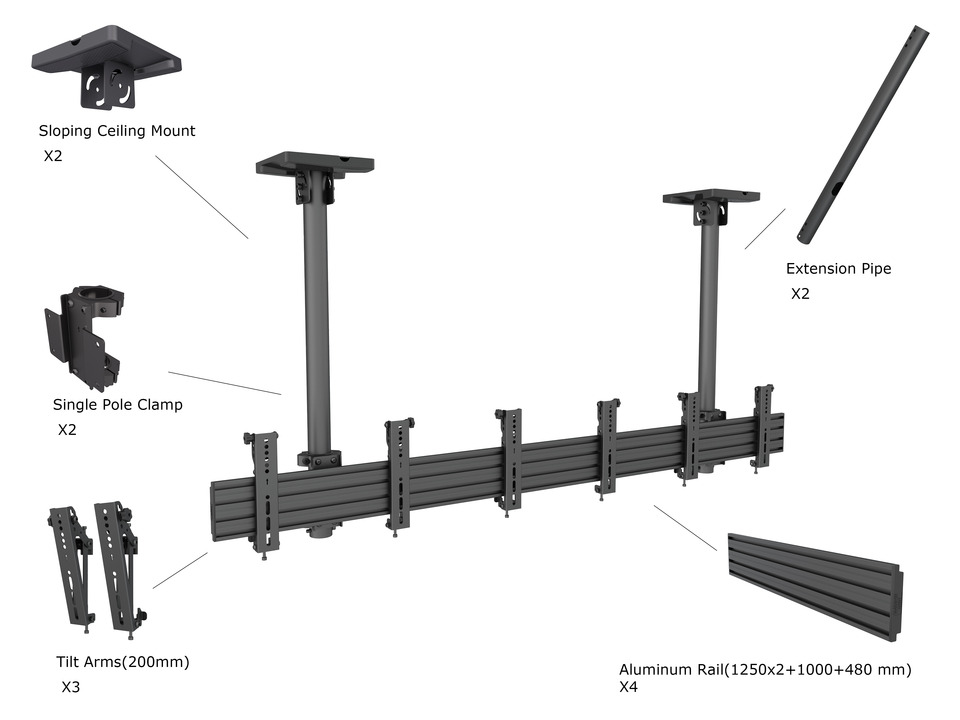 Sloping Ceiling Mount
X2

Extension Pipe
X2

Single Pole Clamp
X2

Tilt Arms(200mm)
X3

Aluminum Rail(1250x2+1000+480 mm)
X4