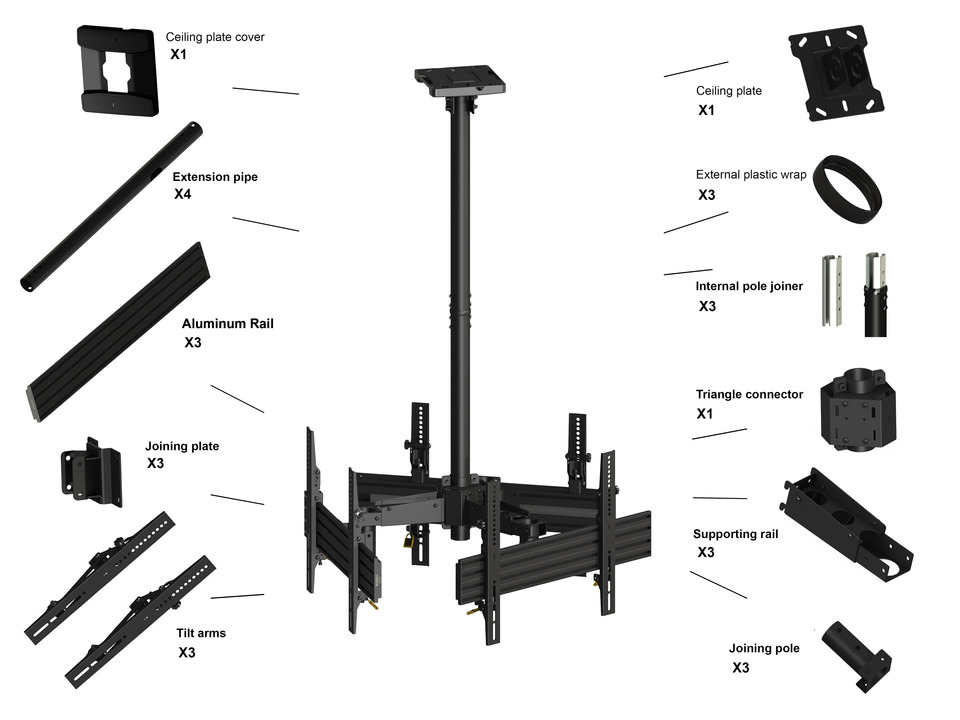 Ceiling plate cover
X1

Extension pipe
X4

Aluminum Rail
X3

Joining plate
X3

Tilt arms
X3

Ceiling plate
X1

External plastic wrap
X3

Internal pole joiner
X3

Triangle connector
X1

Supporting rail
X3

Joining pole
X3