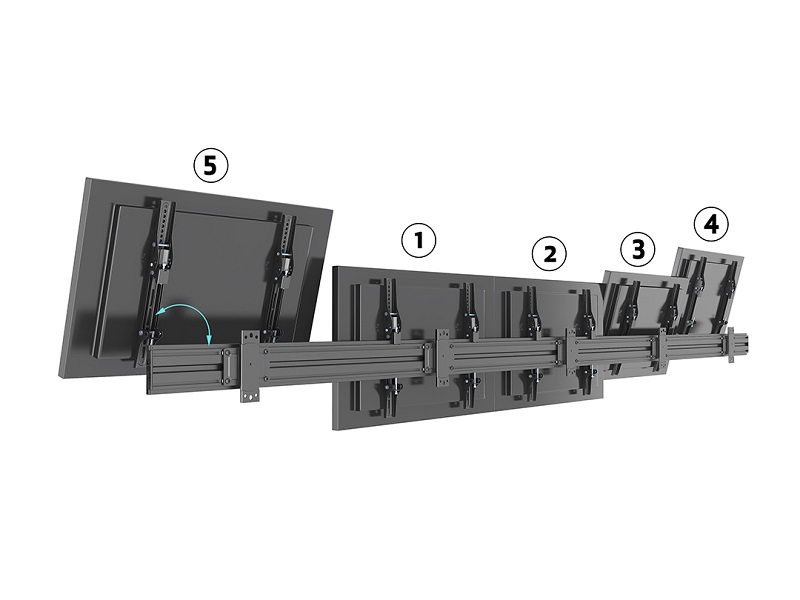 5
1
2
3
4