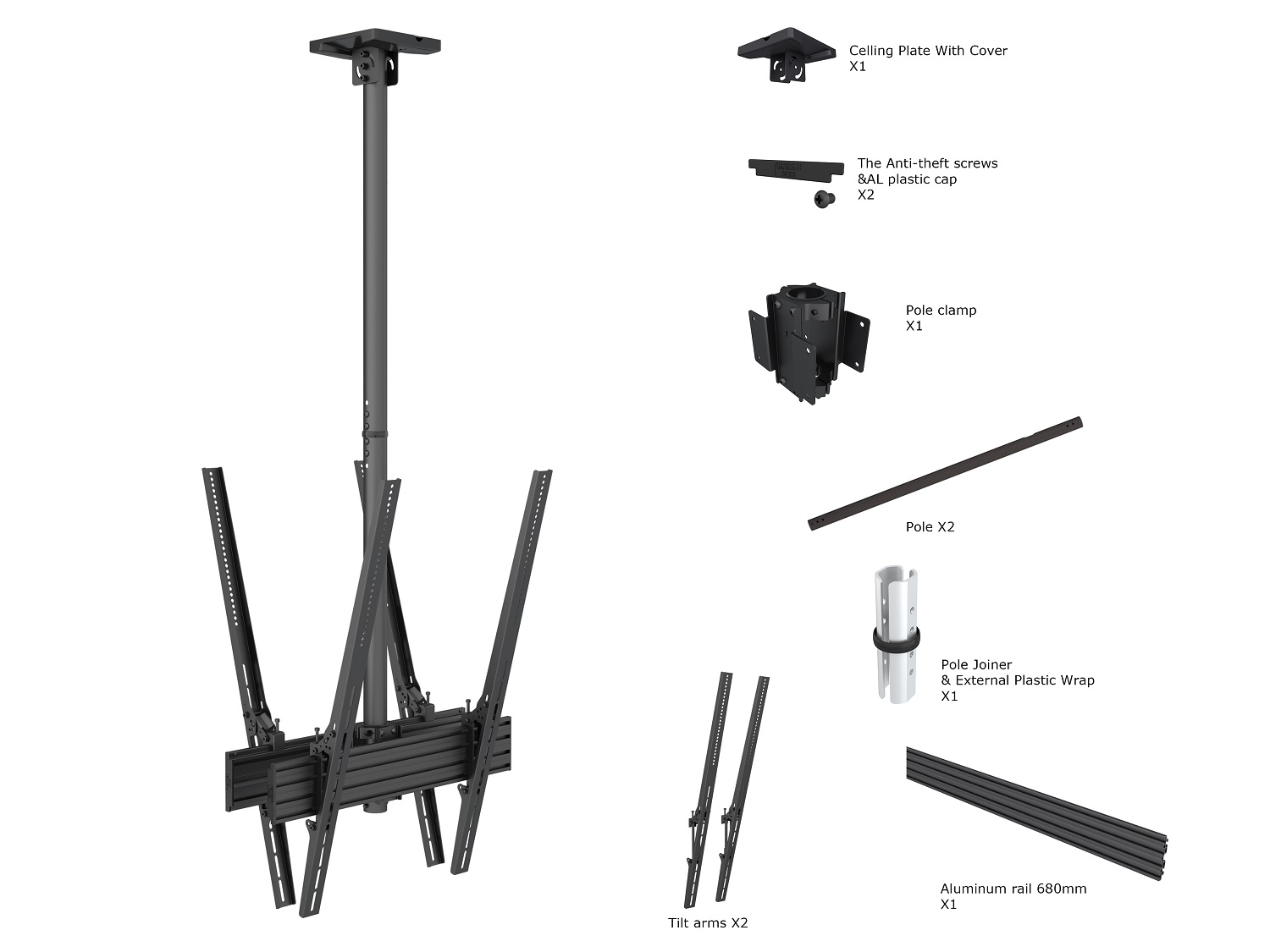 Celling Plate With Cover
X1

The Anti-theft screws
&AL plastic cap
X2

Pole clamp
X1

Pole X2

Pole Joiner
& External Plastic Wrap
X1

Tilt arms X2

Aluminum rail 680mm
X1