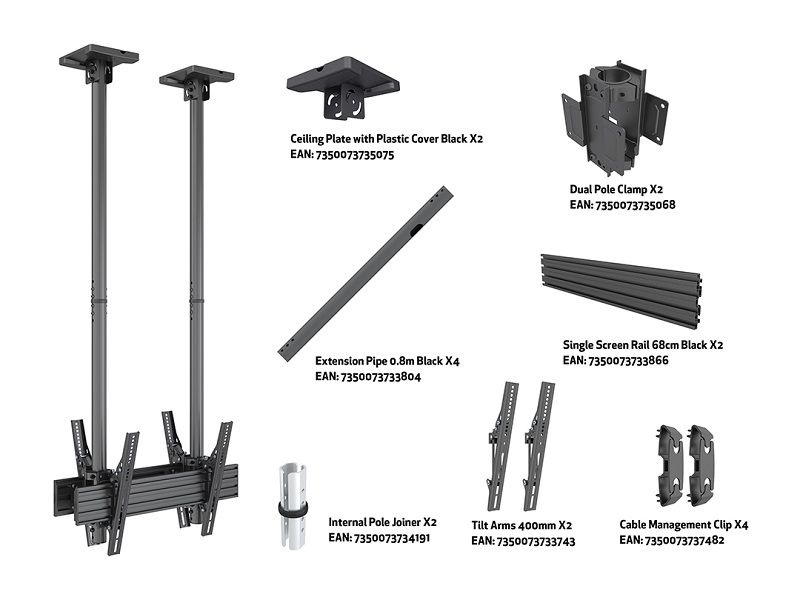 Ceiling Plate with Plastic Cover Black X2
EAN: 7350073735075

Dual Pole Clamp X2
EAN: 7350073735068

Extension Pipe 0.8m Black X4
EAN: 7350073733804

Single Screen Rail 68cm Black X2
EAN: 7350073733866

Internal Pole Joiner X2
EAN: 7350073734191

Tilt Arms 400mm X2
EAN: 7350073733743

Cable Management Clip X4
EAN: 7350073737482