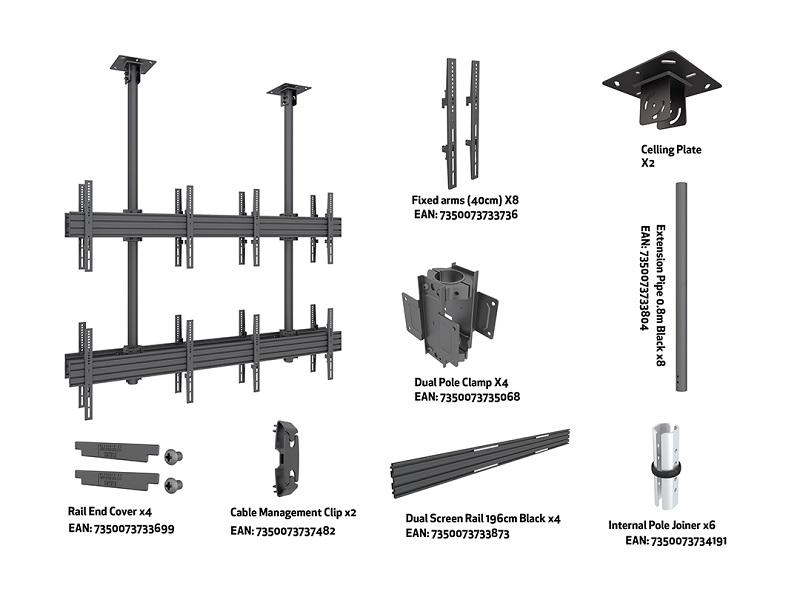 Fixed arms (40cm) X8
EAN: 7350073733736

Celling Plate
X2

Extension Pipe 0.8m Black x8
EAN: 7350073733804

Dual Pole Clamp X4
EAN: 7350073735068

Rail End Cover x4
EAN: 7350073733699

Cable Management Clip x2
EAN: 7350073737482

Dual Screen Rail 196cm Black x4
EAN: 7350073733873

Internal Pole Joiner x6
EAN: 7350073734191