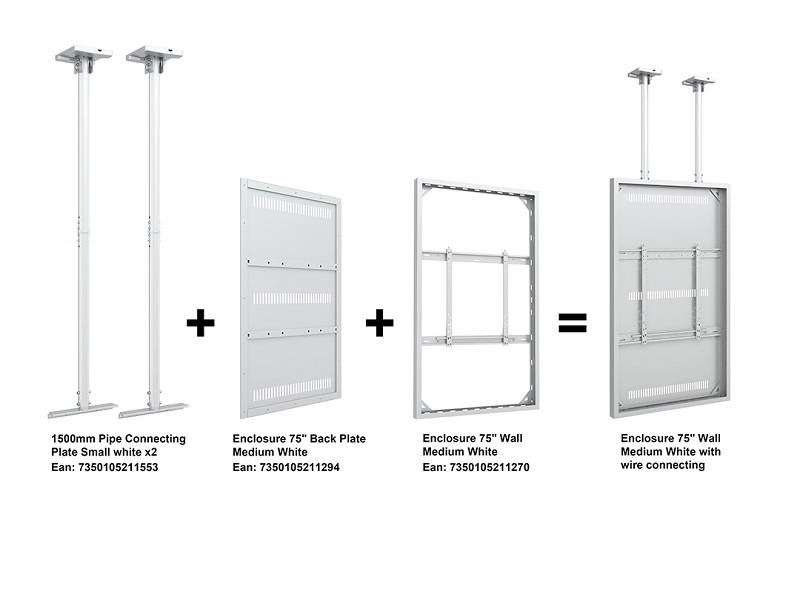 + + =

1500mm Pipe Connecting Plate Small white x2
Ean: 7350105211553

Enclosure 75" Back Plate Medium White
Ean: 7350105211294

Enclosure 75" Wall Medium White
Ean: 7350105211270

Enclosure 75" Wall Medium White with wire connecting