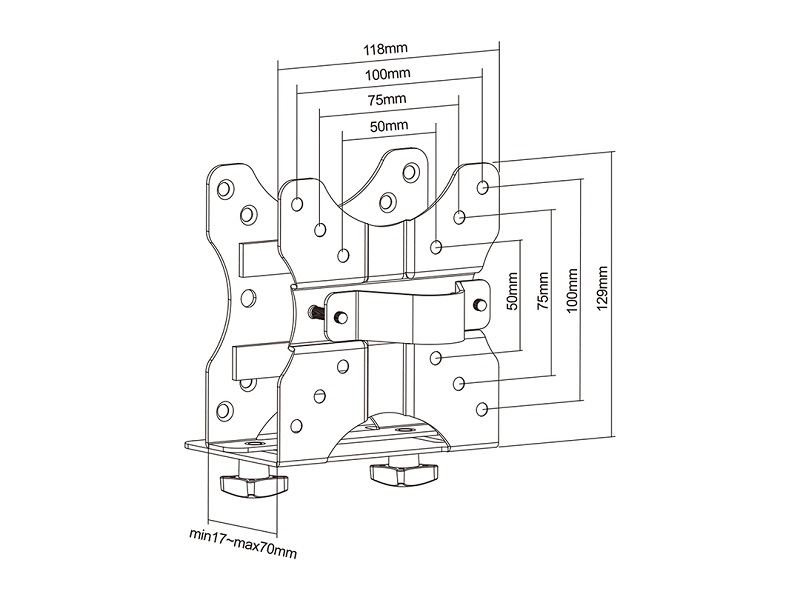 118mm
100mm
75mm
50mm
50mm
75mm
100mm
129mm
min17~max70mm