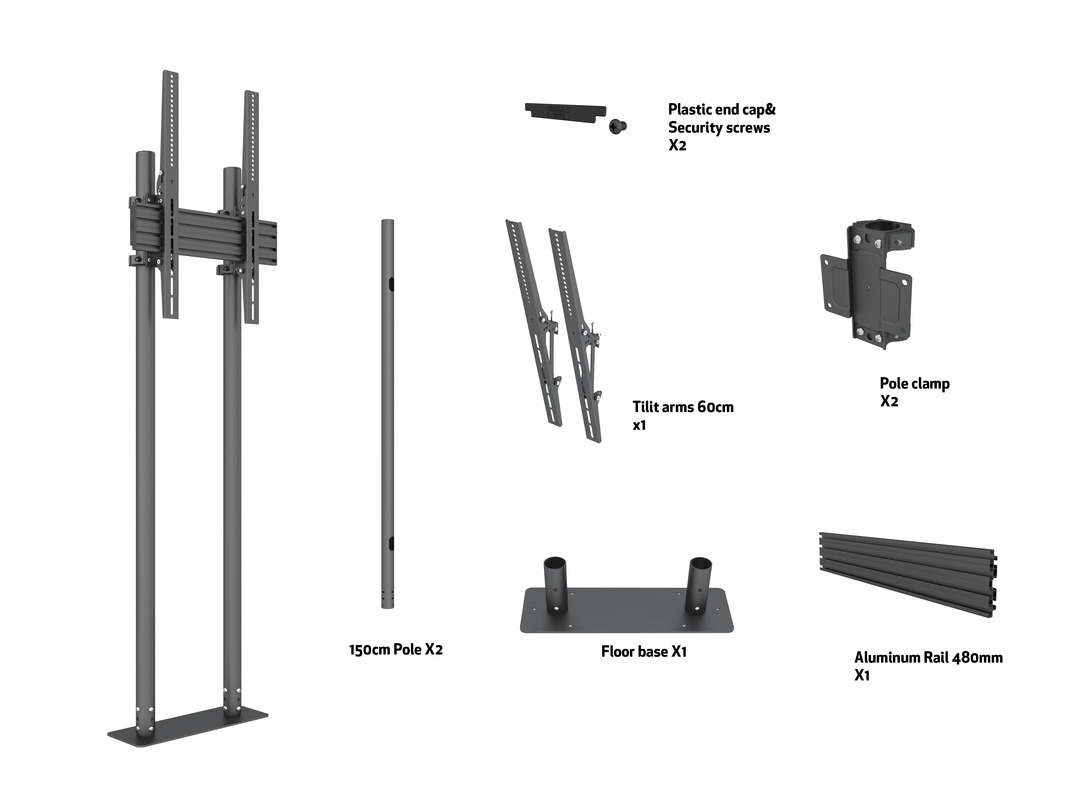 Plastic end cap&
Security screws
X2

Tilit arms 60cm
x1

Pole clamp
X2

150cm Pole X2

Floor base X1

Aluminum Rail 480mm
X1