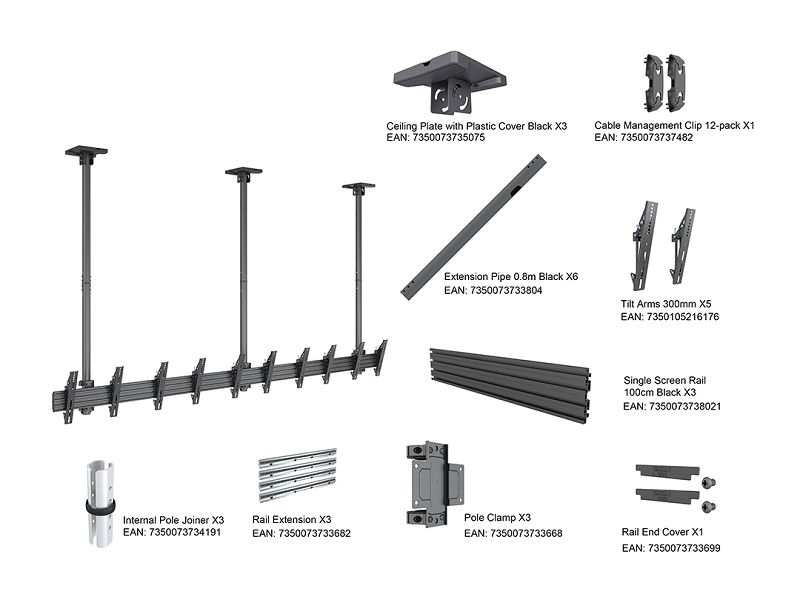 Ceiling Plate with Plastic Cover Black X3
EAN: 7350073735075

Cable Management Clip 12-pack X1
EAN: 7350073737482

Extension Pipe 0.8m Black X6
EAN: 7350073733804

Tilt Arms 300mm X5
EAN: 7350105216176

Single Screen Rail 100cm Black X3
EAN: 7350073738021

Internal Pole Joiner X3
EAN: 7350073734191

Rail Extension X3
EAN: 7350073733682

Pole Clamp X3
EAN: 7350073733668

Rail End Cover X1
EAN: 7350073733699