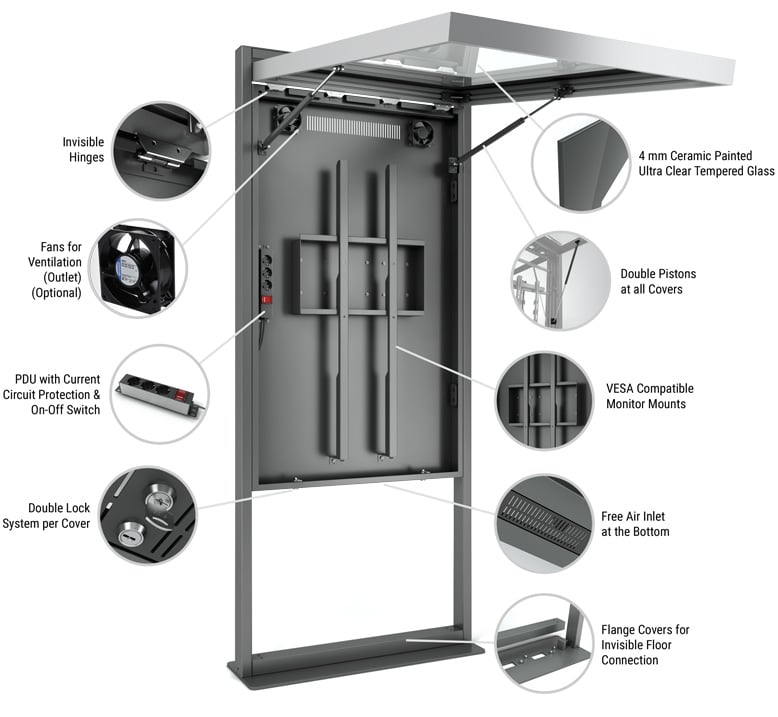 Invisible Hinges

Fans for Ventilation (Outlet) (Optional)

PDU with Current Circuit Protection & On-Off Switch

Double Lock System per Cover

4 mm Ceramic Painted Ultra Clear Tempered Glass

Double Pistons at all Covers

VESA Compatible Monitor Mounts

Free Air Inlet at the Bottom

Flange Covers for Invisible Floor Connection