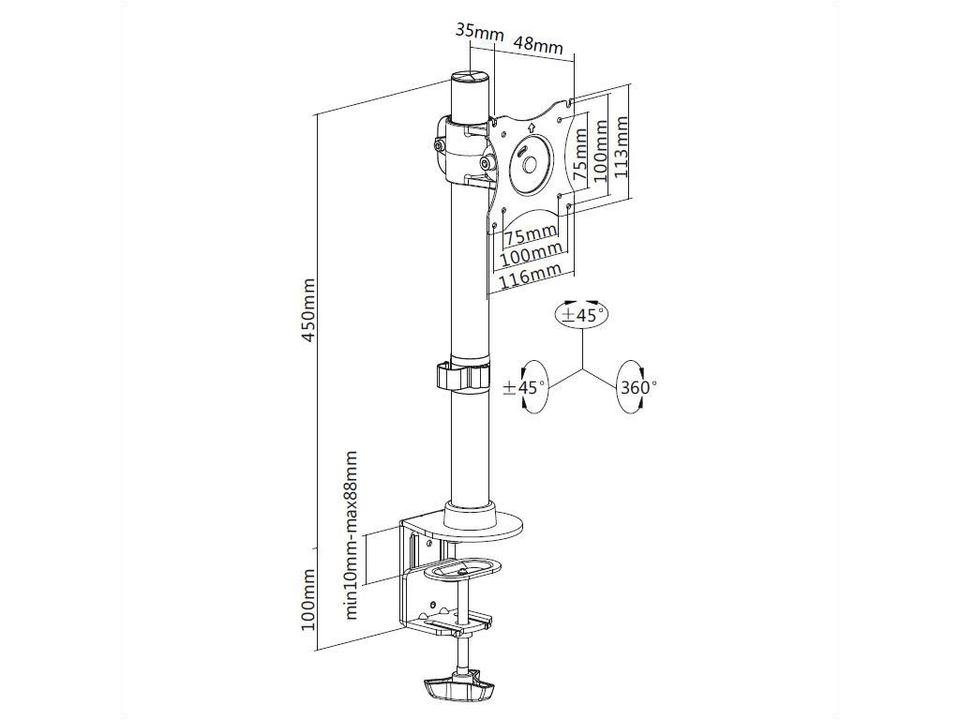 35mm 48mm

75mm
100mm
113mm

75mm
100mm
116mm

450mm

±45°
±45°
360°

min10mm-max88mm

100mm