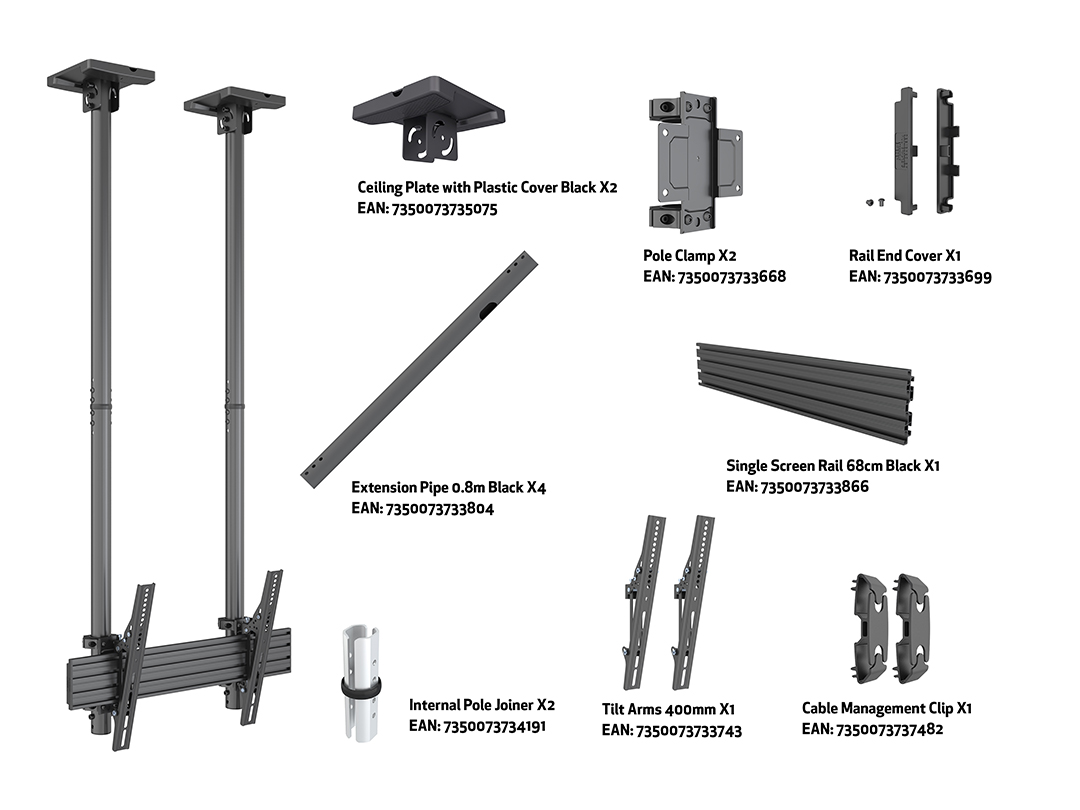 Ceiling Plate with Plastic Cover Black X2
EAN: 7350073735075

Pole Clamp X2
EAN: 7350073733668

Rail End Cover X1
EAN: 7350073733699

Extension Pipe 0.8m Black X4
EAN: 7350073733804

Single Screen Rail 68cm Black X1
EAN: 7350073733866

Internal Pole Joiner X2
EAN: 7350073734191

Tilt Arms 400mm X1
EAN: 7350073733743

Cable Management Clip X1
EAN: 7350073737482