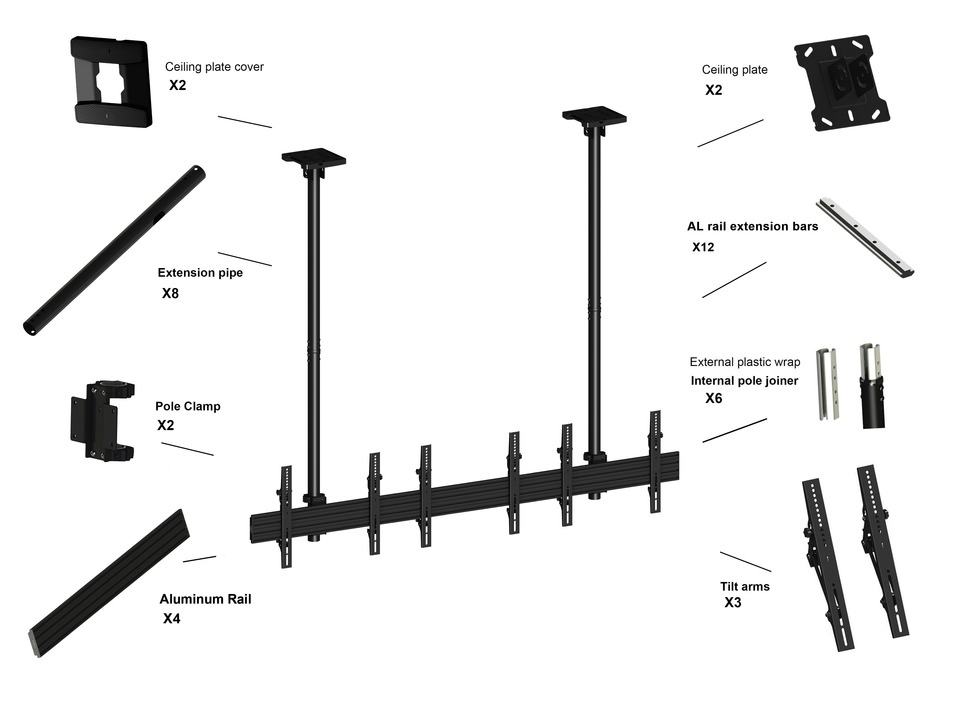 Ceiling plate cover
X2

Extension pipe
X8

Pole Clamp
X2

Aluminum Rail
X4

Ceiling plate
X2

AL rail extension bars
X12

External plastic wrap
Internal pole joiner
X6

Tilt arms
X3