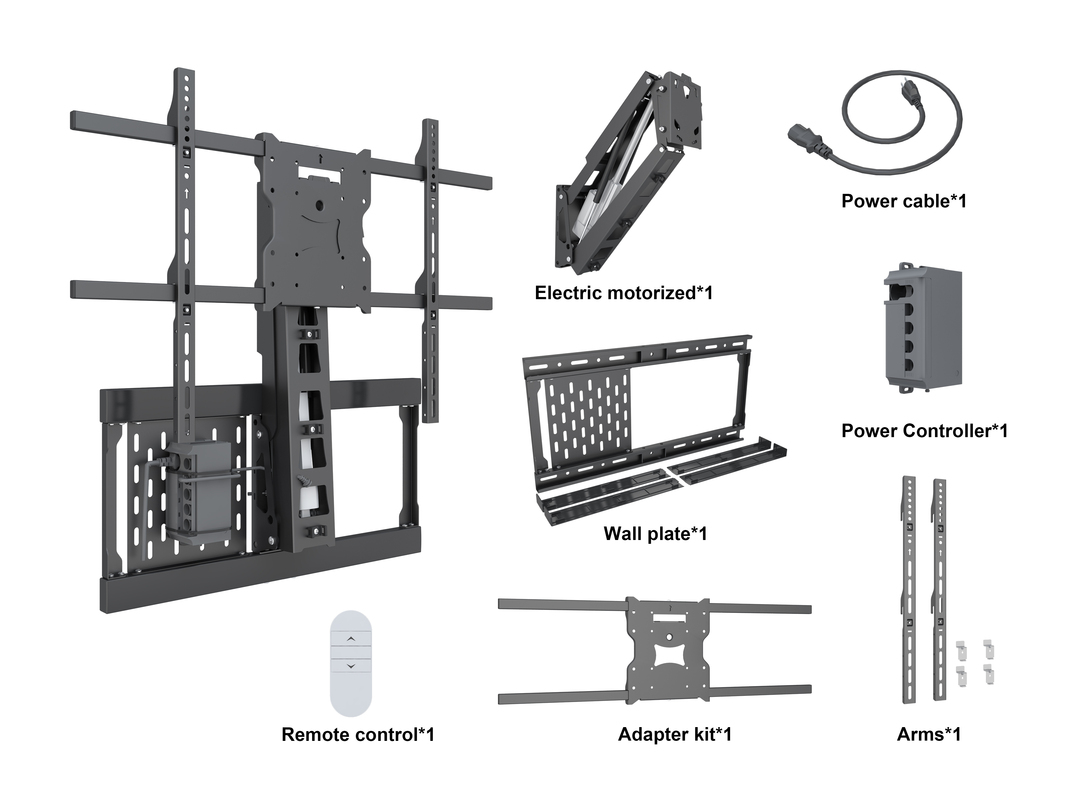 Power cable*1

Electric motorized*1

Power Controller*1

Wall plate*1

Remote control*1

Adapter kit*1

Arms*1