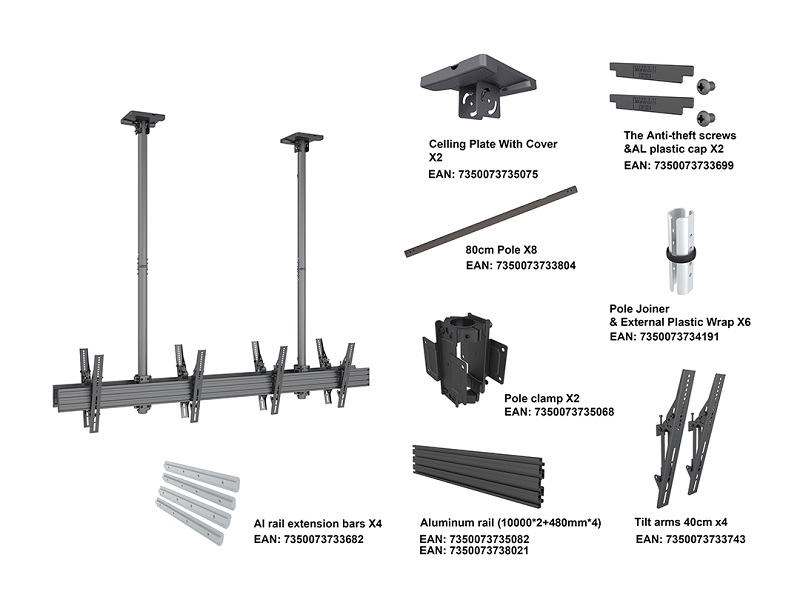 Celling Plate With Cover X2
EAN: 7350073735075

The Anti-theft screws &AL plastic cap X2
EAN: 7350073733699

80cm Pole X8
EAN: 7350073733804

Pole Joiner & External Plastic Wrap X6
EAN: 7350073734191

Pole clamp X2
EAN: 7350073735068

Al rail extension bars X4
EAN: 7350073733682

Aluminum rail (10000*2+480mm*4)
EAN: 7350073735082
EAN: 7350073738021

Tilt arms 40cm x4
EAN: 7350073733743