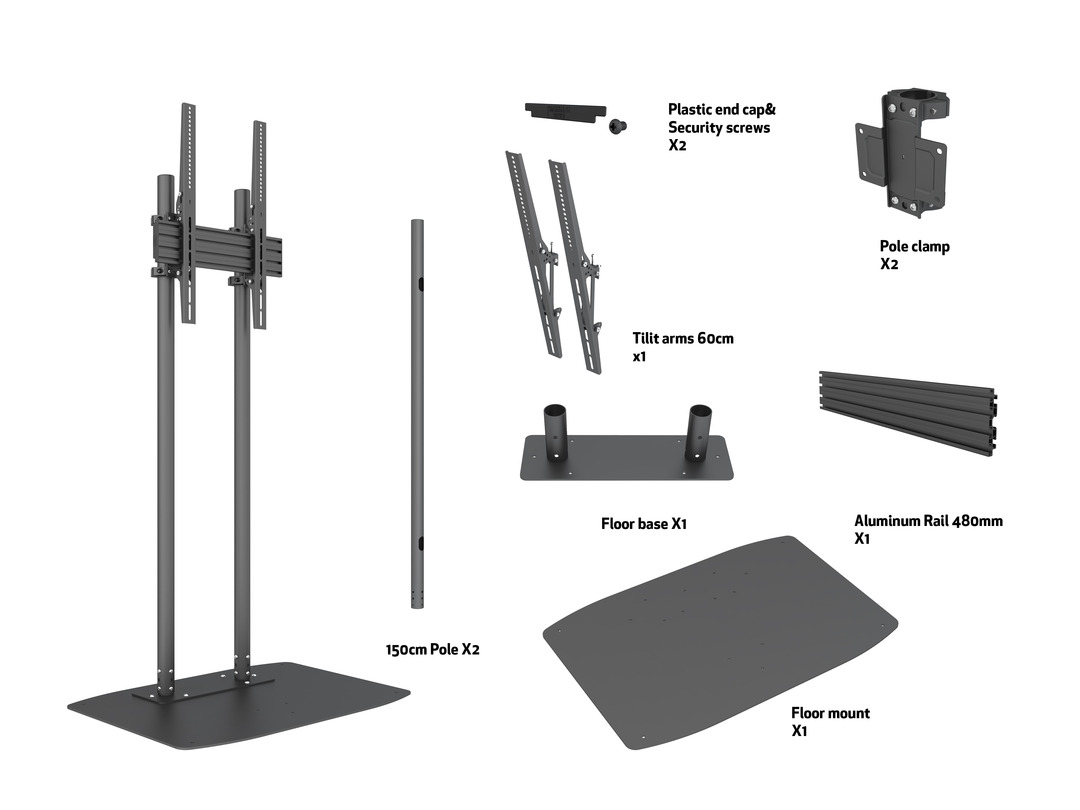 Plastic end cap&
Security screws
X2

Pole clamp
X2

Tilit arms 60cm
x1

Floor base X1

Aluminum Rail 480mm
X1

150cm Pole X2

Floor mount
X1