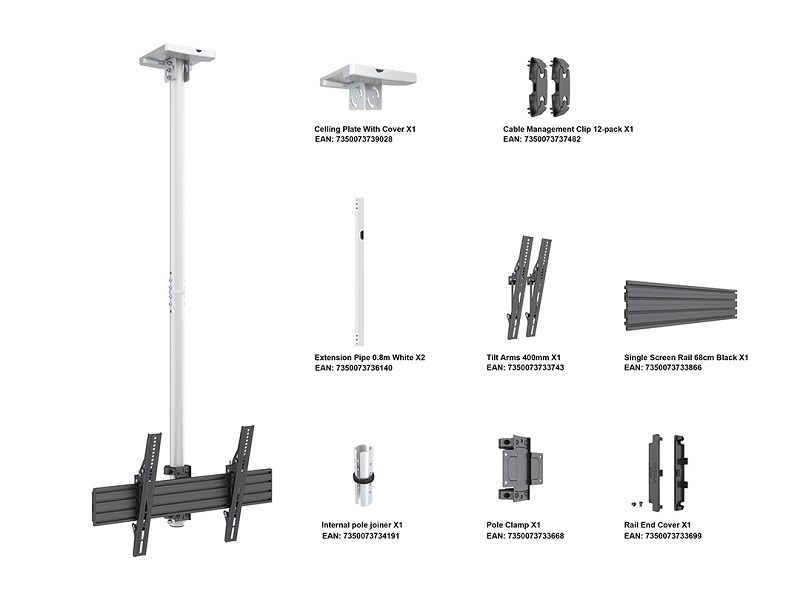 Ceiling Plate With Cover X1
EAN: 7350073739028

Cable Management Clip 12-pack X1
EAN: 7350073737482

Extension Pipe 0.8m White X2
EAN: 7350073736140

Tilt Arms 400mm X1
EAN: 7350073733743

Single Screen Rail 68cm Black X1
EAN: 7350073733866

Internal pole joiner X1
EAN: 7350073734191

Pole Clamp X1
EAN: 7350073733668

Rail End Cover X1
EAN: 7350073733699