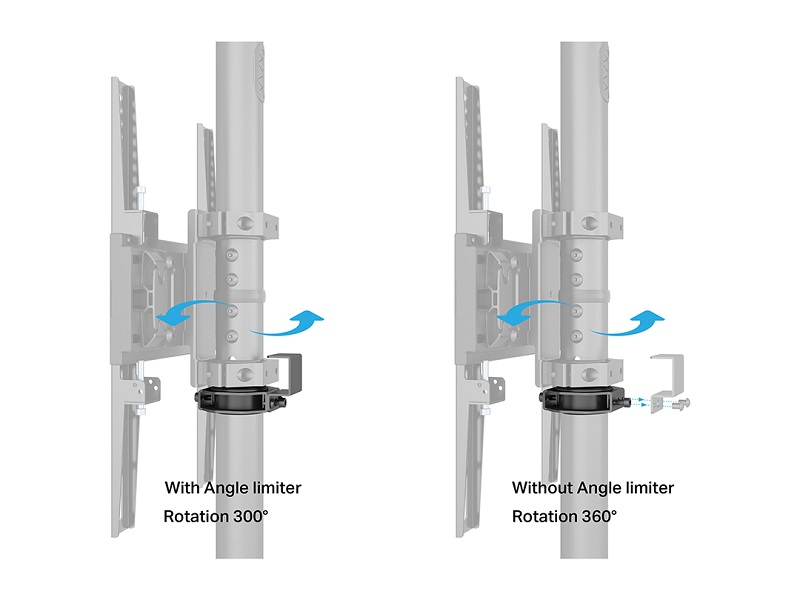 With Angle limiter
Rotation 300°

Without Angle limiter
Rotation 360°