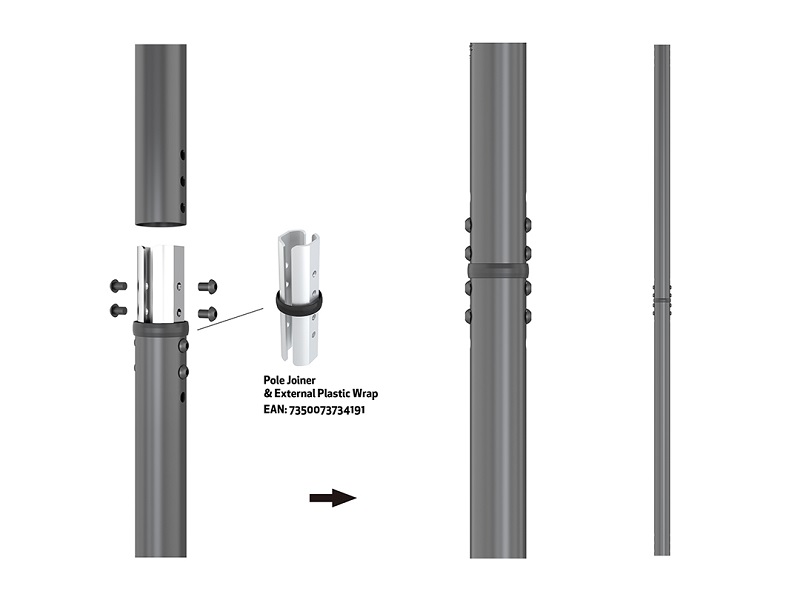 Pole Joiner
& External Plastic Wrap
EAN: 7350073734191