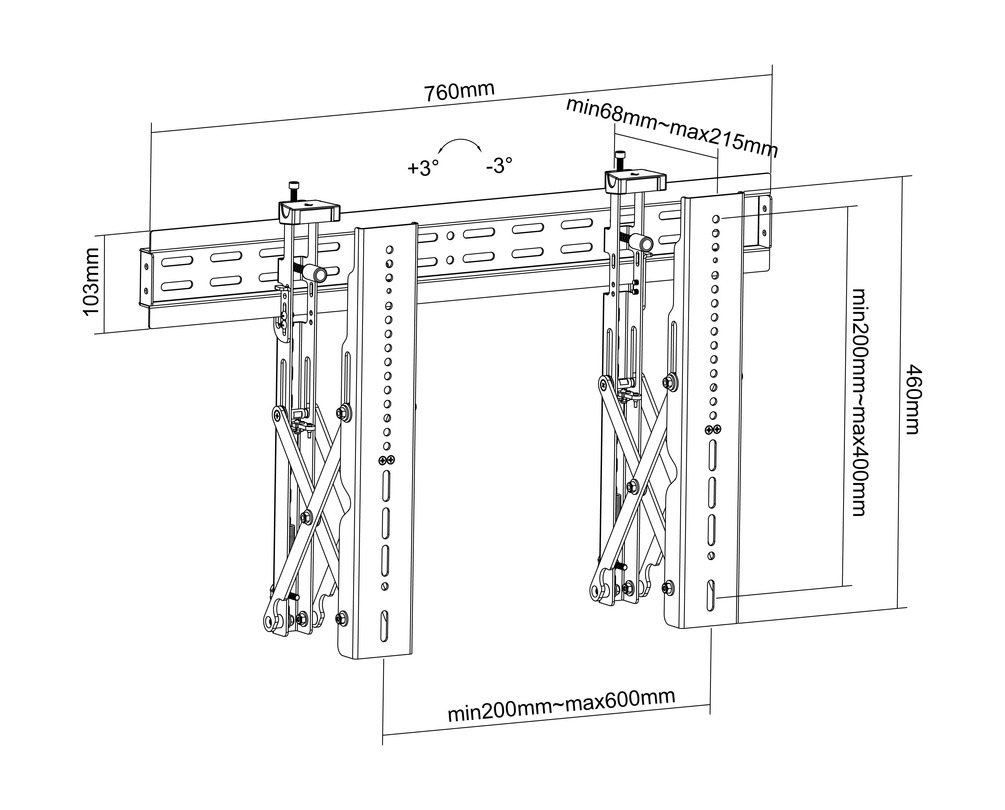 760mm
min68mm~max215mm
+3°
-3°
103mm
min200mm~max400mm
460mm
min200mm~max600mm