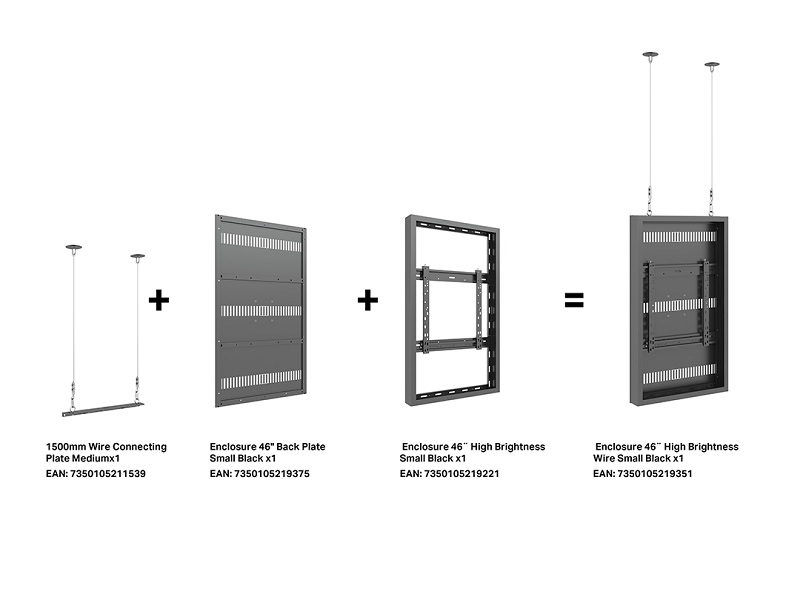 +

+

=

1500mm Wire Connecting Plate Mediumx1
EAN: 7350105211539

Enclosure 46" Back Plate Small Black x1
EAN: 7350105219375

Enclosure 46¨ High Brightness Small Black x1
EAN: 7350105219221

Enclosure 46¨ High Brightness Wire Small Black x1
EAN: 7350105219351