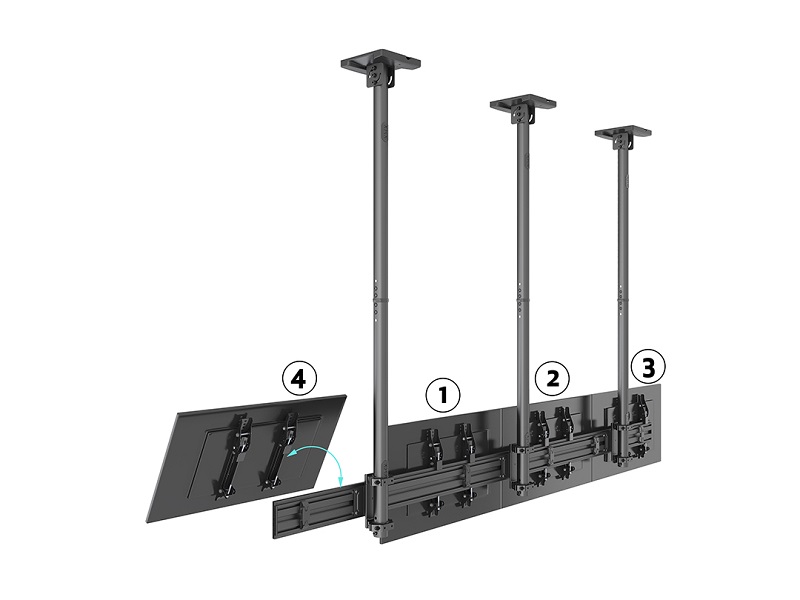 4
1
2
3