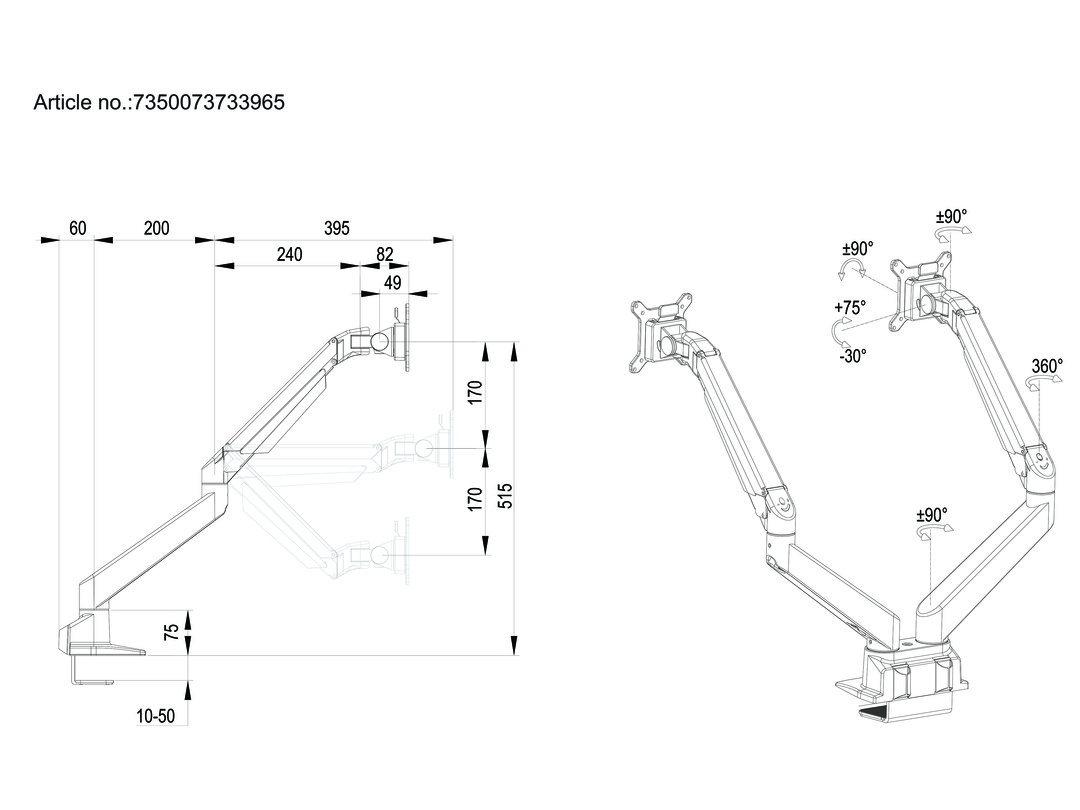 Article no.:7350073733965

60
200
395
240
82
49
170
170
515
75
10-50

±90°
±90°
+75°
-30°
360°
±90°