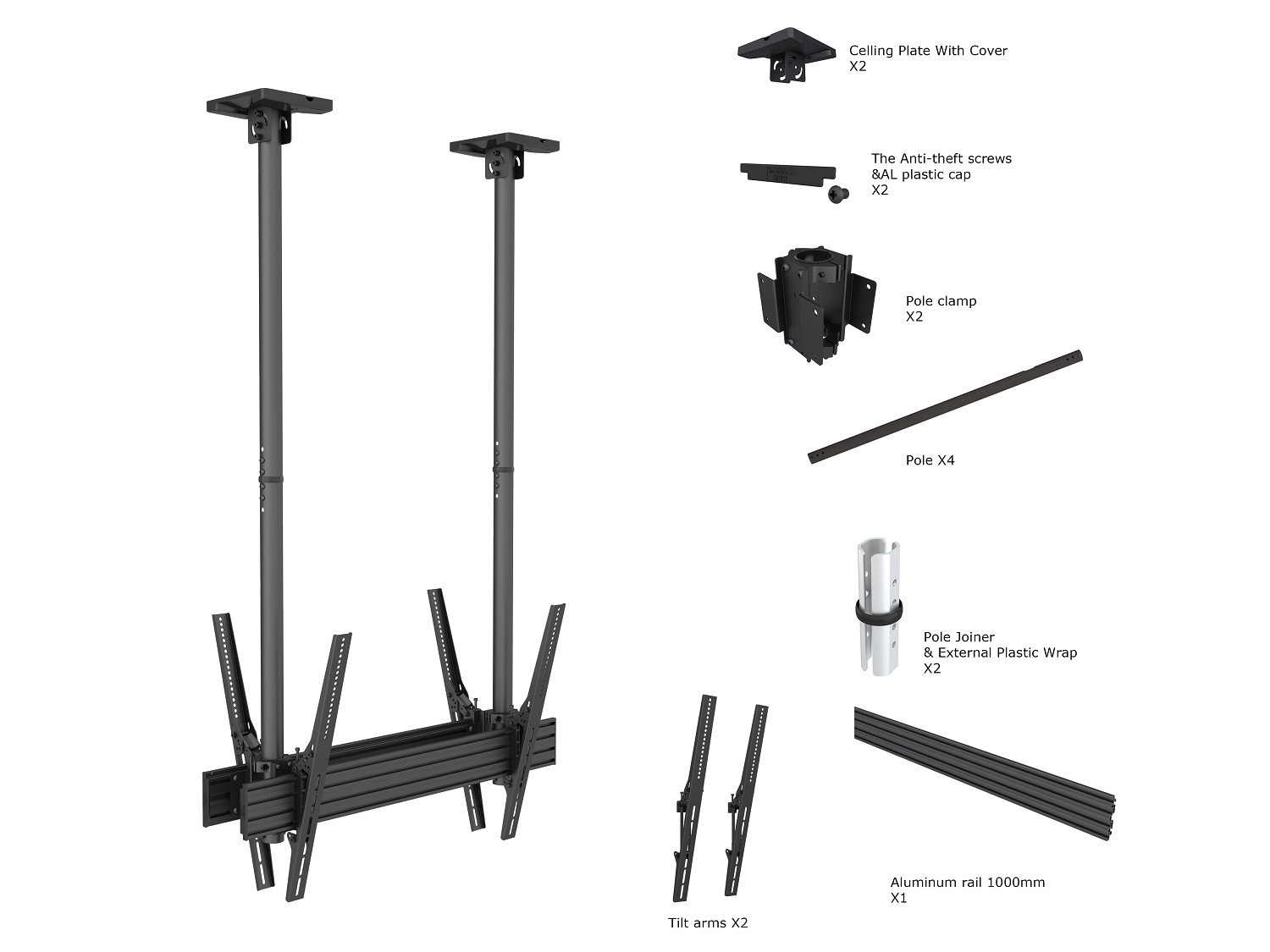 Celling Plate With Cover
X2

The Anti-theft screws
&AL plastic cap
X2

Pole clamp
X2

Pole X4

Pole Joiner
& External Plastic Wrap
X2

Tilt arms X2

Aluminum rail 1000mm
X1