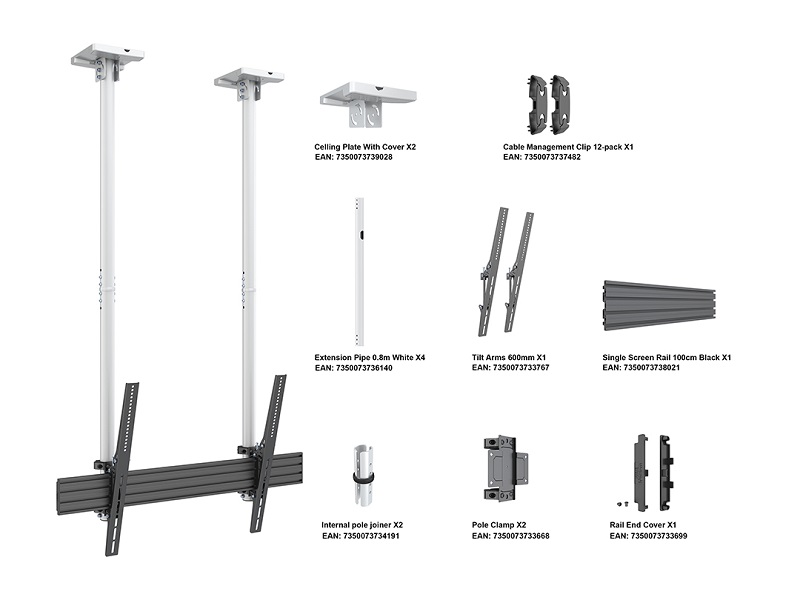 Ceiling Plate With Cover X2
EAN: 7350073739028

Cable Management Clip 12-pack X1
EAN: 7350073737482

Extension Pipe 0.8m White X4
EAN: 7350073736140

Tilt Arms 600mm X1
EAN: 7350073733767

Single Screen Rail 100cm Black X1
EAN: 7350073738021

Internal pole joiner X2
EAN: 7350073734191

Pole Clamp X2
EAN: 7350073733668

Rail End Cover X1
EAN: 7350073733699